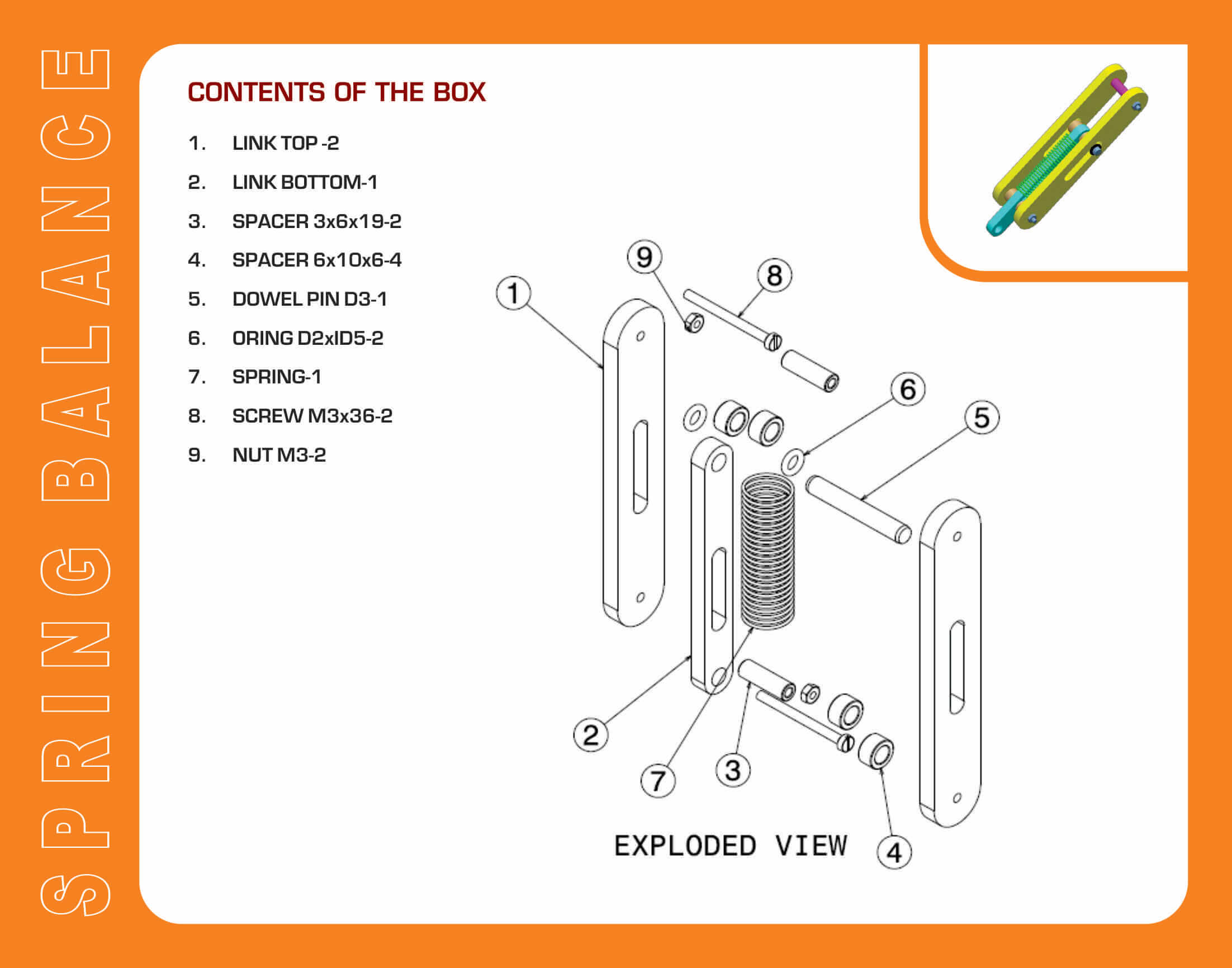 SPRING BALANCE

CONTENTS OF THE BOX

1. LINK TOP -2
2. LINK BOTTOM-1
3. SPACER 3x6x19-2
4. SPACER 6x10x6-4
5. DOWEL PIN D3-1
6. ORING D2xID5-2
7. SPRING-1
8. SCREW M3x36-2
9. NUT M3-2

9
8
1
6
5
2
7
3
4

EXPLODED VIEW